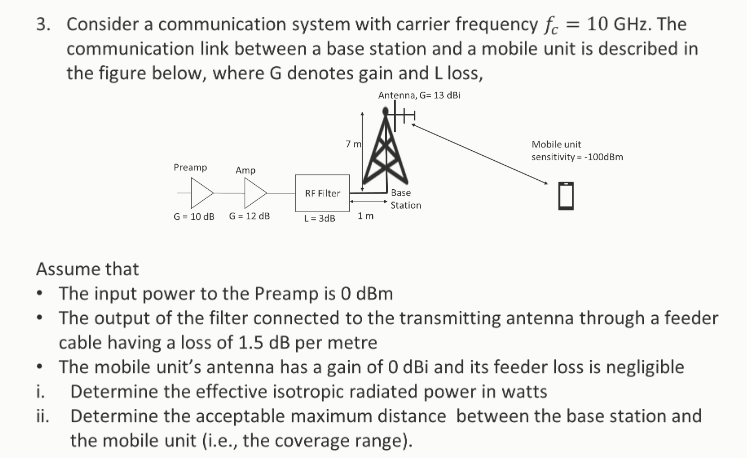 3. Consider a communication system with carrier frequency $f_c = 10$ GHz. The communication link between a base station and a mobile unit is described in the figure below, where G denotes gain and L loss,

Antenna, G= 13 dBi

7 m

Mobile unit
sensitivity = -100dBm

Preamp
Amp
RF Filter
Base Station
G = 10 dB
G = 12 dB
L = 3dB
1 m

Assume that
• The input power to the Preamp is 0 dBm
• The output of the filter connected to the transmitting antenna through a feeder cable having a loss of 1.5 dB per metre
• The mobile unit's antenna has a gain of 0 dBi and its feeder loss is negligible
i. Determine the effective isotropic radiated power in watts
ii. Determine the acceptable maximum distance between the base station and the mobile unit (i.e., the coverage range).